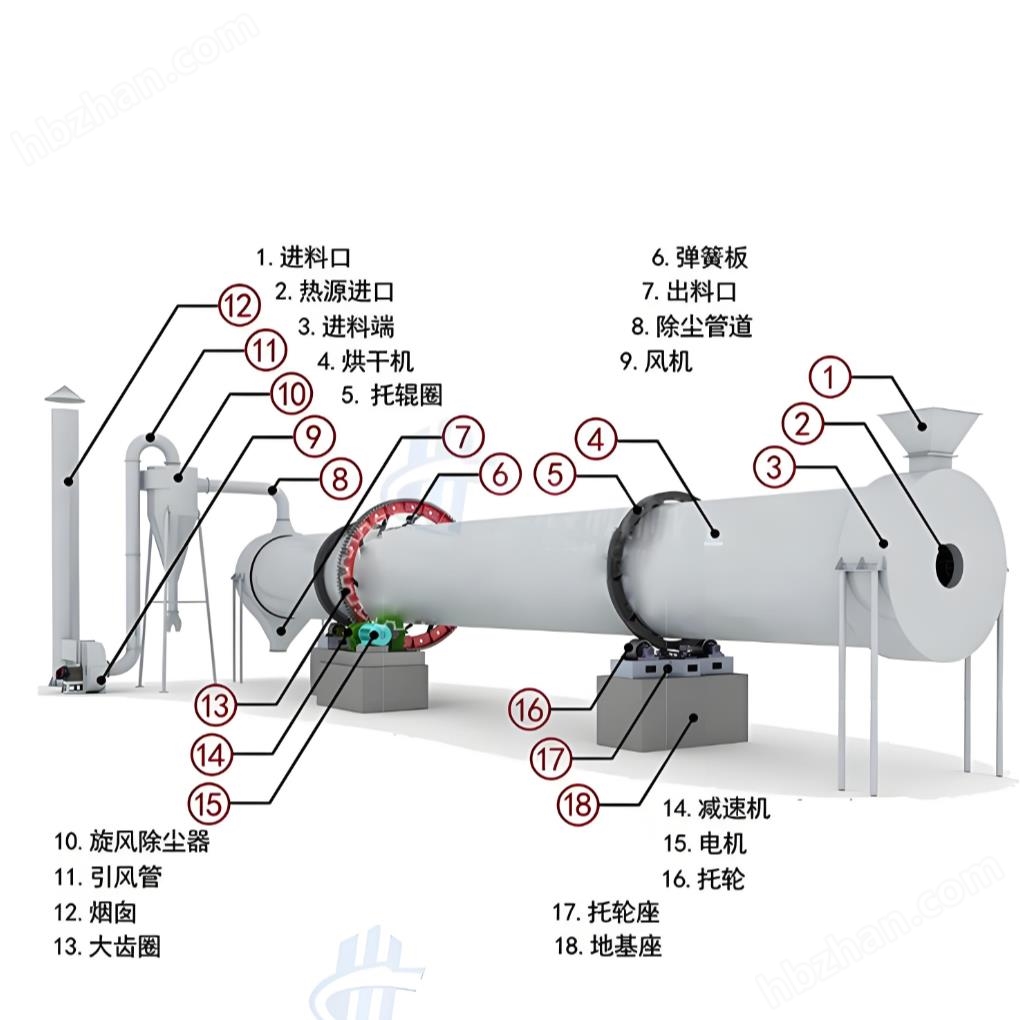 hbzhan.com

1. 进料口
2. 热源进口
3. 进料端
4. 烘干机
5. 托辊圈

6. 弹簧板
7. 出料口
8. 除尘管道
9. 风机

12
11
10
9
8
7
6
5
4
1
2
3
13
14
15
16
17
18

10. 旋风除尘器
11. 引风管
12. 烟囱
13. 大齿圈

14. 减速机
15. 电机
16. 托轮
17. 托轮座
18. 地基座

hbzhan.com